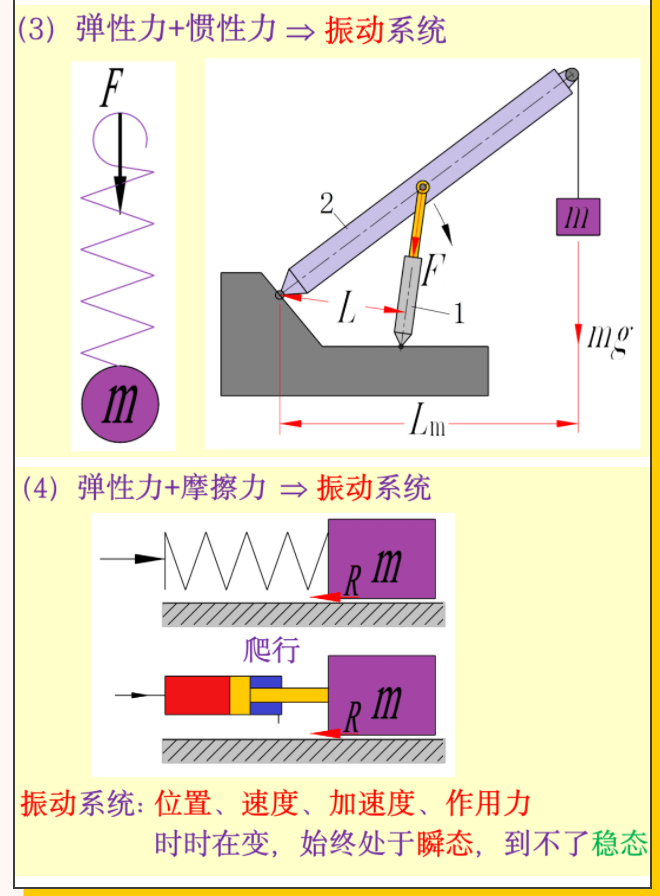 (3) 弹性力+惯性力 ⇒ 振动系统

$F$

$m$

2

$F$

$L$

1

$m$

$mg$

$L_m$

(4) 弹性力+摩擦力 ⇒ 振动系统

$R$ $m$

爬行

$R$ $m$

振动系统: 位置、速度、加速度、作用力
时时在变, 始终处于瞬态, 到不了稳态