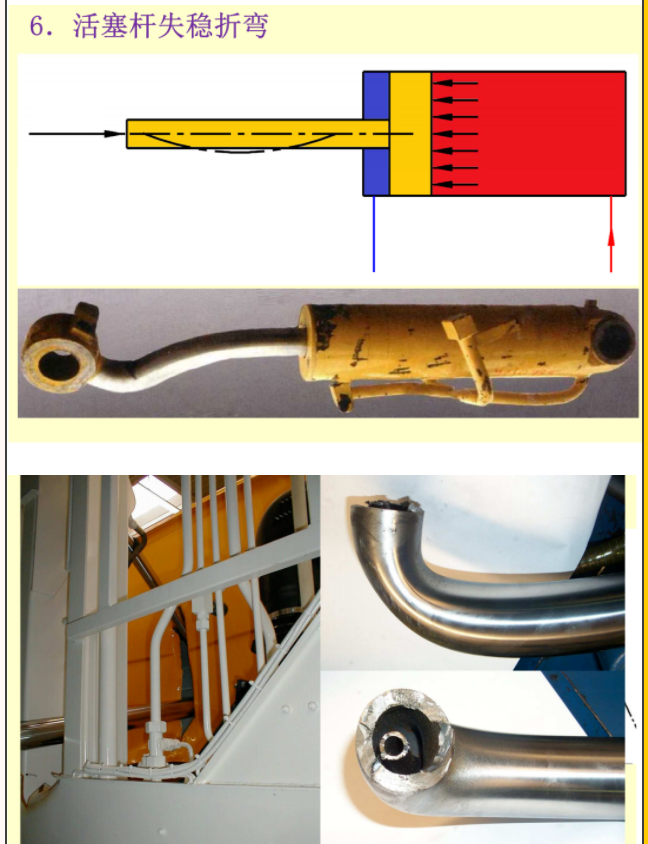 6. 活塞杆失稳折弯