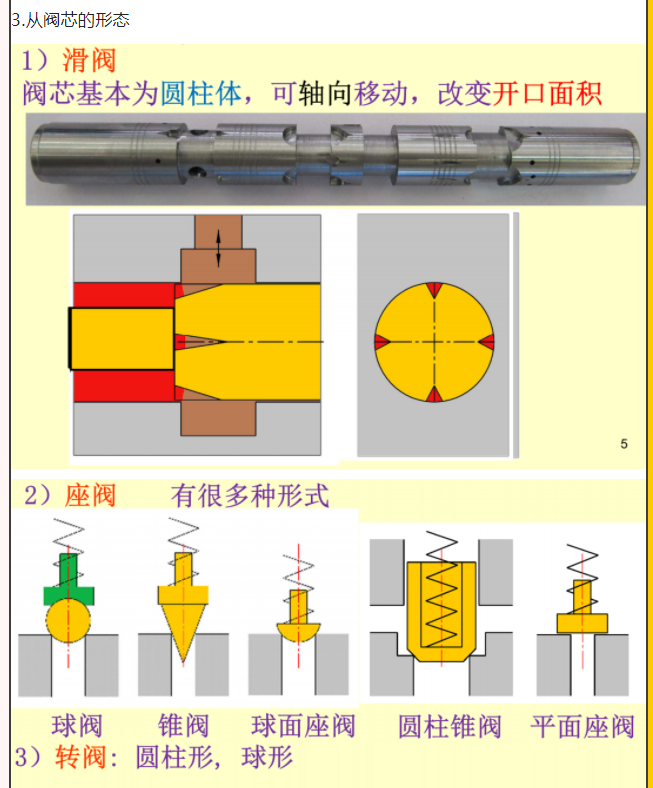 3.从阀芯的形态

1）滑阀
阀芯基本为圆柱体，可轴向移动，改变开口面积

5

2）座阀　　有很多种形式

球阀　　锥阀　　球面座阀　　圆柱锥阀　　平面座阀

3）转阀：圆柱形，球形